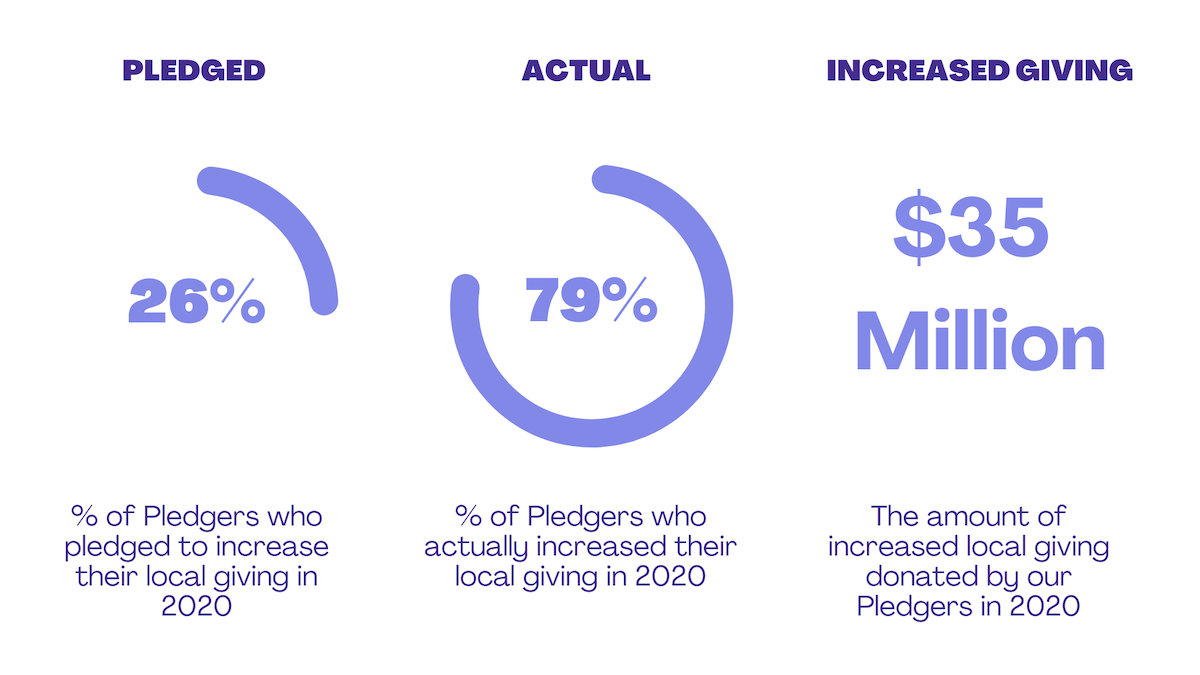 PLEDGED

26%

% of Pledgers who pledged to increase their local giving in 2020

ACTUAL

79%

% of Pledgers who actually increased their local giving in 2020

INCREASED GIVING

$35 Million

The amount of increased local giving donated by our Pledgers in 2020